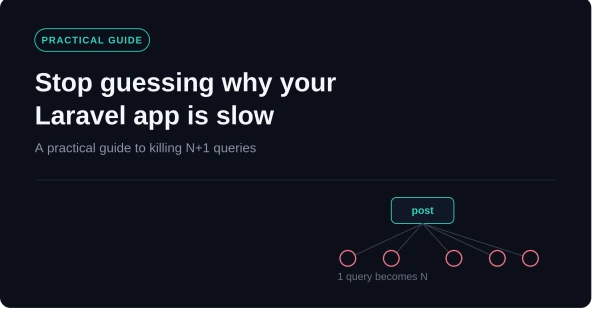 PRACTICAL GUIDE

Stop guessing why your Laravel app is slow

A practical guide to killing N+1 queries

post

1 query becomes N